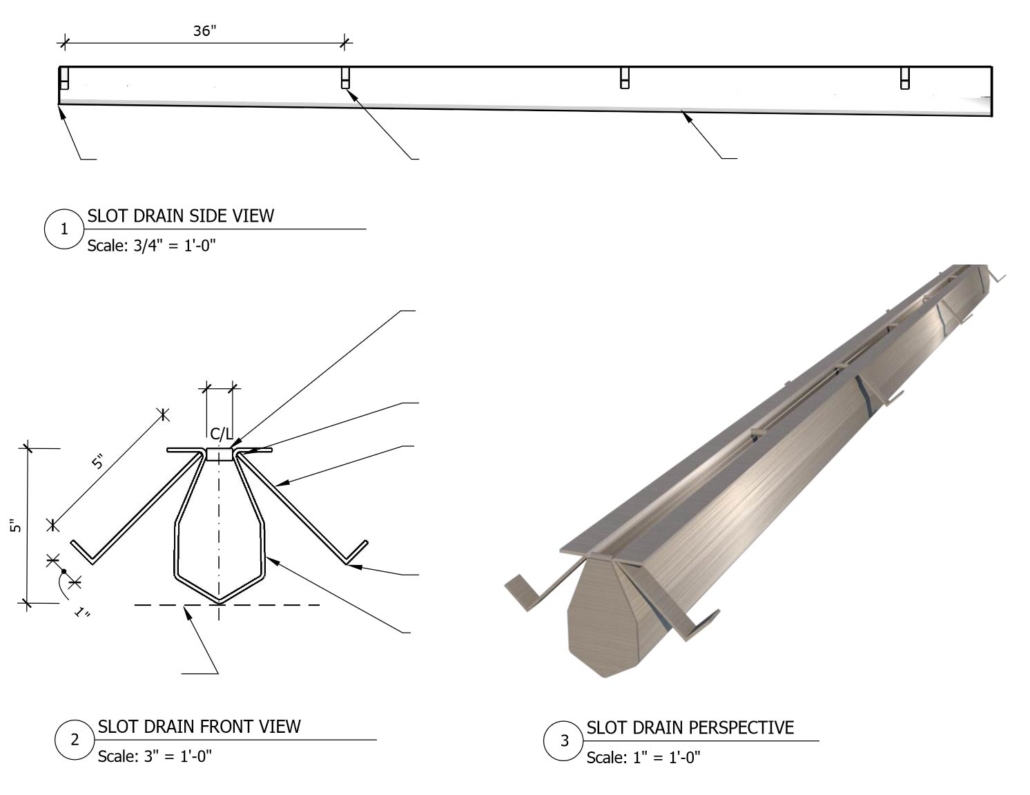 36"

1 SLOT DRAIN SIDE VIEW
Scale: 3/4" = 1'-0"

C/L
5"
5"
1"

2 SLOT DRAIN FRONT VIEW
Scale: 3" = 1'-0"

3 SLOT DRAIN PERSPECTIVE
Scale: 1" = 1'-0"