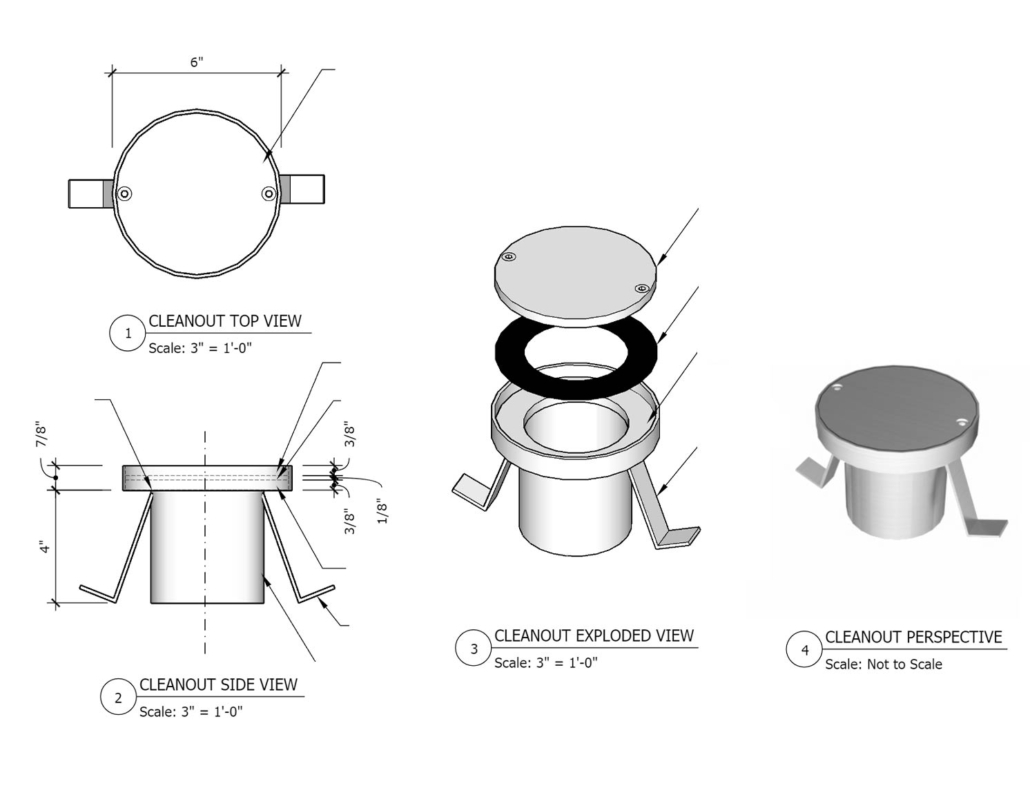 6"

1 CLEANOUT TOP VIEW
Scale: 3" = 1'-0"

7/8"
4"
3/8"
3/8"
1/8"

2 CLEANOUT SIDE VIEW
Scale: 3" = 1'-0"

3 CLEANOUT EXPLODED VIEW
Scale: 3" = 1'-0"

4 CLEANOUT PERSPECTIVE
Scale: Not to Scale